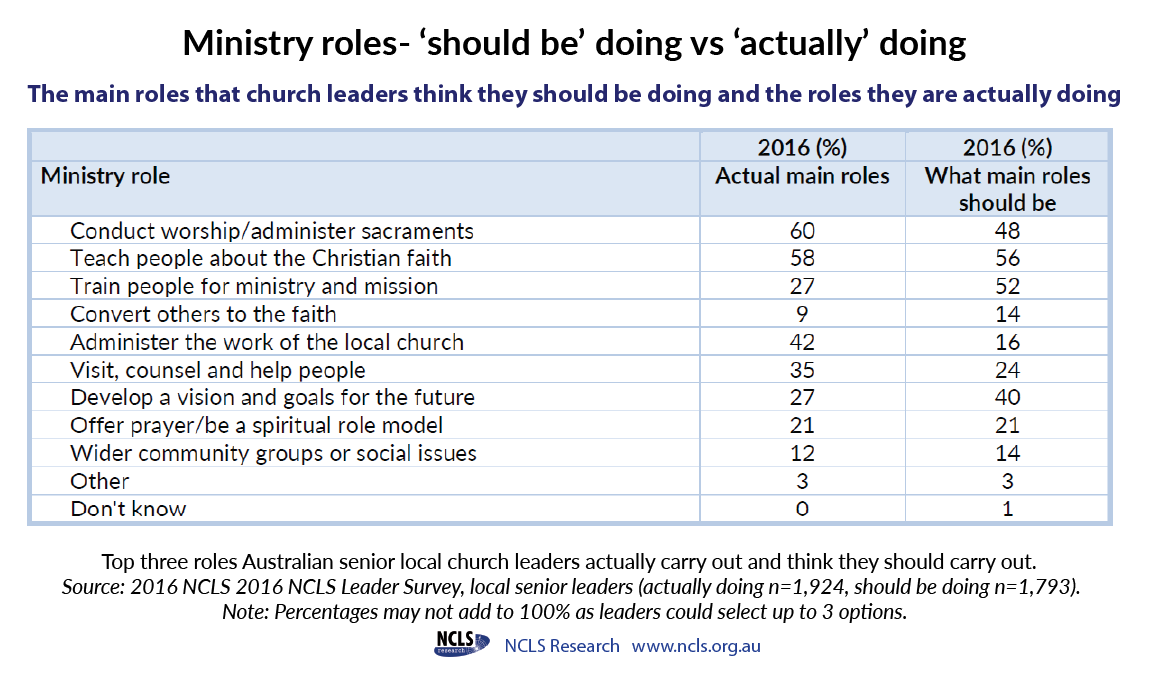 Ministry roles- ‘should be’ doing vs ‘actually’ doing

The main roles that church leaders think they should be doing and the roles they are actually doing

| Ministry role | 2016 (%) Actual main roles | 2016 (%) What main roles should be |
|---|---|---|
| Conduct worship/administer sacraments | 60 | 48 |
| Teach people about the Christian faith | 58 | 56 |
| Train people for ministry and mission | 27 | 52 |
| Convert others to the faith | 9 | 14 |
| Administer the work of the local church | 42 | 16 |
| Visit, counsel and help people | 35 | 24 |
| Develop a vision and goals for the future | 27 | 40 |
| Offer prayer/be a spiritual role model | 21 | 21 |
| Wider community groups or social issues | 12 | 14 |
| Other | 3 | 3 |
| Don't know | 0 | 1 |

Top three roles Australian senior local church leaders actually carry out and think they should carry out.
Source: 2016 NCLS 2016 NCLS Leader Survey, local senior leaders (actually doing n=1,924, should be doing n=1,793).
Note: Percentages may not add to 100% as leaders could select up to 3 options.

NCLS research NCLS Research www.ncls.org.au