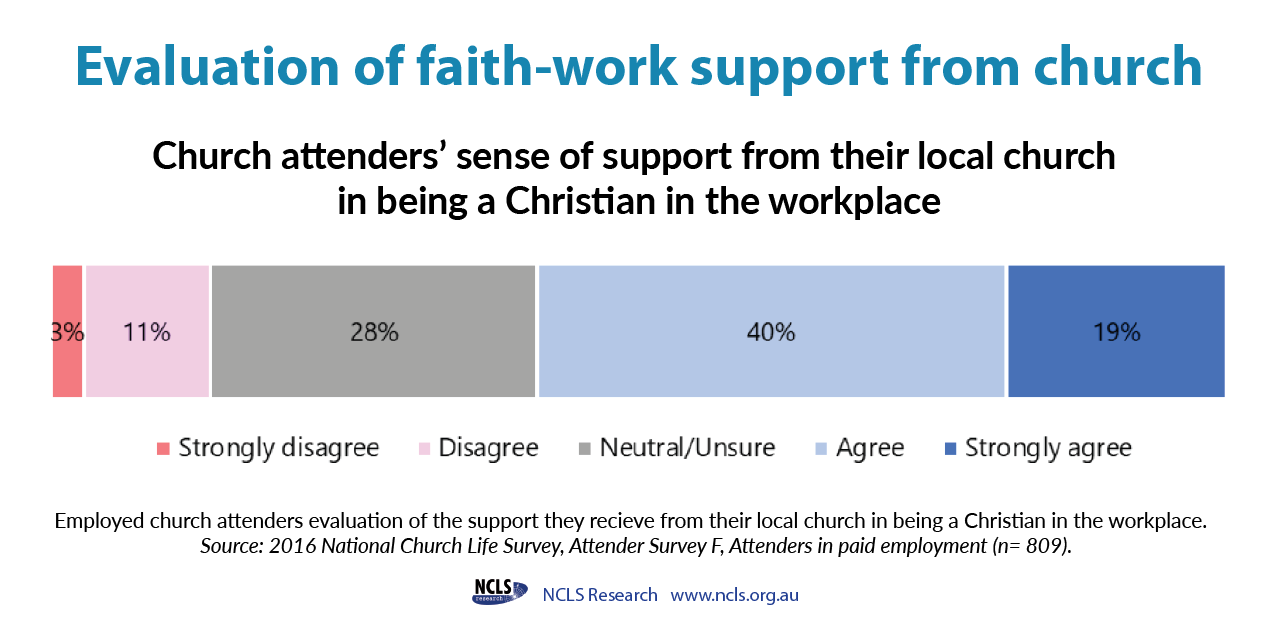 Evaluation of faith-work support from church

Church attenders' sense of support from their local church in being a Christian in the workplace

3% 11% 28% 40% 19%

Strongly disagree Disagree Neutral/Unsure Agree Strongly agree

Employed church attenders evaluation of the support they recieve from their local church in being a Christian in the workplace.
Source: 2016 National Church Life Survey, Attender Survey F, Attenders in paid employment (n= 809).

NCLS research NCLS Research www.ncls.org.au