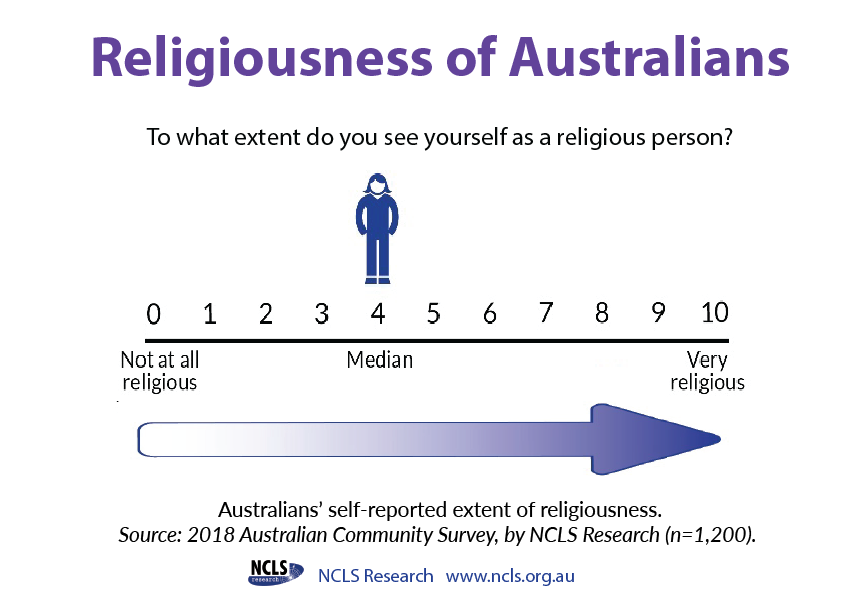 Religiousness of Australians

To what extent do you see yourself as a religious person?

0 1 2 3 4 5 6 7 8 9 10

Not at all religious

Median

Very religious

Australians' self-reported extent of religiousness.
Source: 2018 Australian Community Survey, by NCLS Research (n=1,200).

NCLS research

NCLS Research www.ncls.org.au