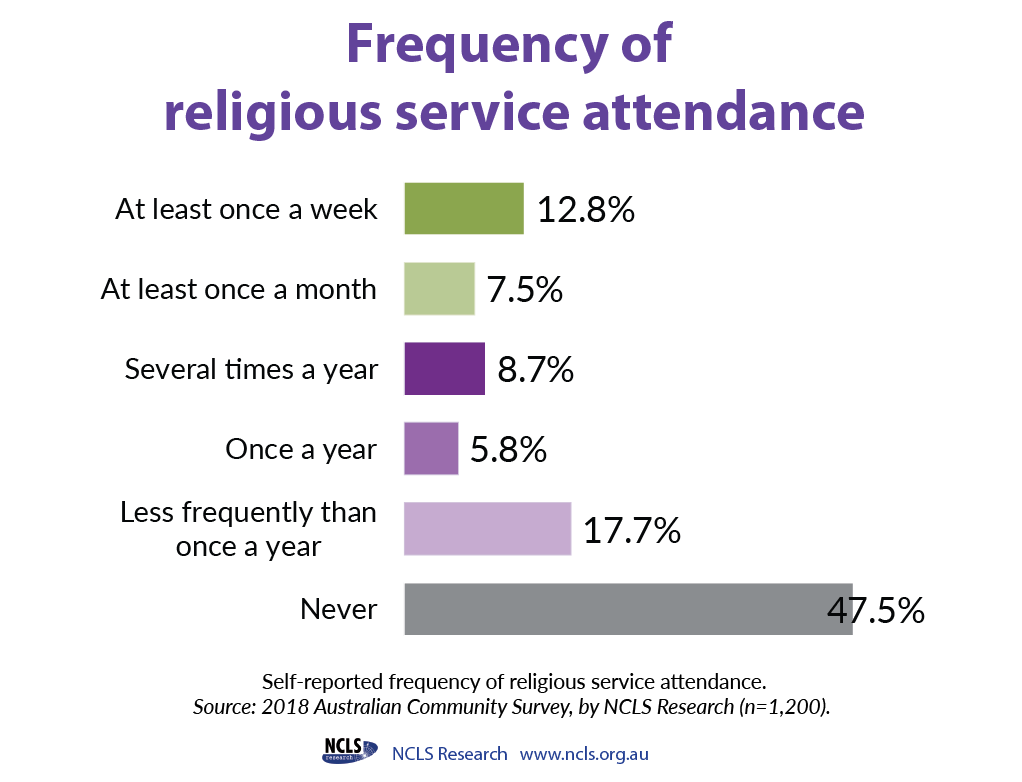 Frequency of religious service attendance

At least once a week 12.8%

At least once a month 7.5%

Several times a year 8.7%

Once a year 5.8%

Less frequently than once a year 17.7%

Never 47.5%

Self-reported frequency of religious service attendance.
Source: 2018 Australian Community Survey, by NCLS Research (n=1,200).

NCLS research NCLS Research www.ncls.org.au