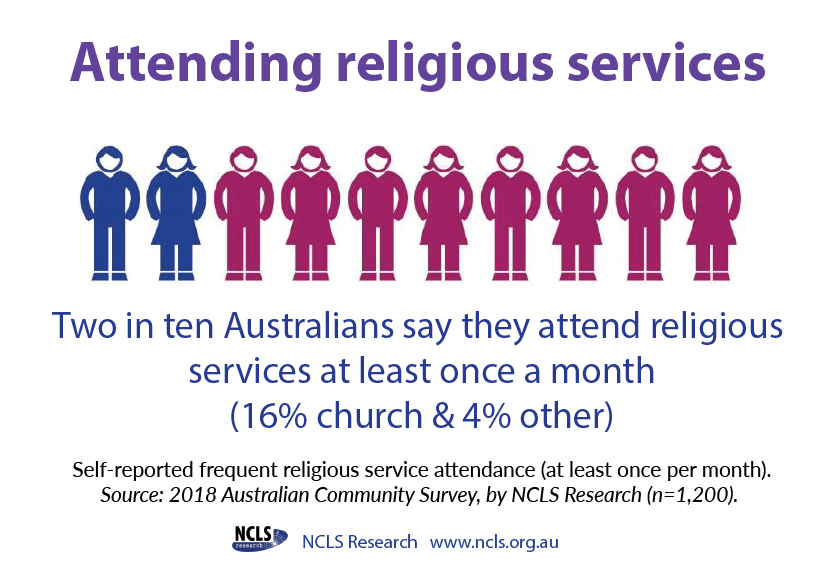 Attending religious services

Two in ten Australians say they attend religious services at least once a month (16% church & 4% other)

Self-reported frequent religious service attendance (at least once per month).
Source: 2018 Australian Community Survey, by NCLS Research (n=1,200).

NCLS research NCLS Research www.ncls.org.au