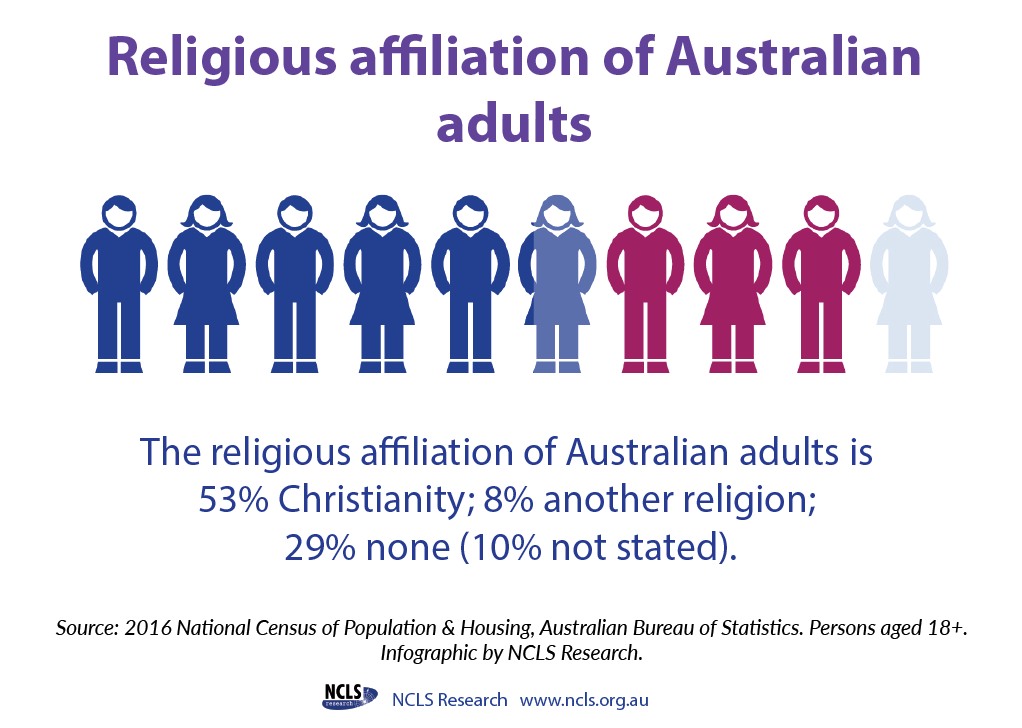 Religious affiliation of Australian adults

The religious affiliation of Australian adults is 53% Christianity; 8% another religion; 29% none (10% not stated).

Source: 2016 National Census of Population & Housing, Australian Bureau of Statistics. Persons aged 18+. Infographic by NCLS Research.

NCLS research NCLS Research www.ncls.org.au