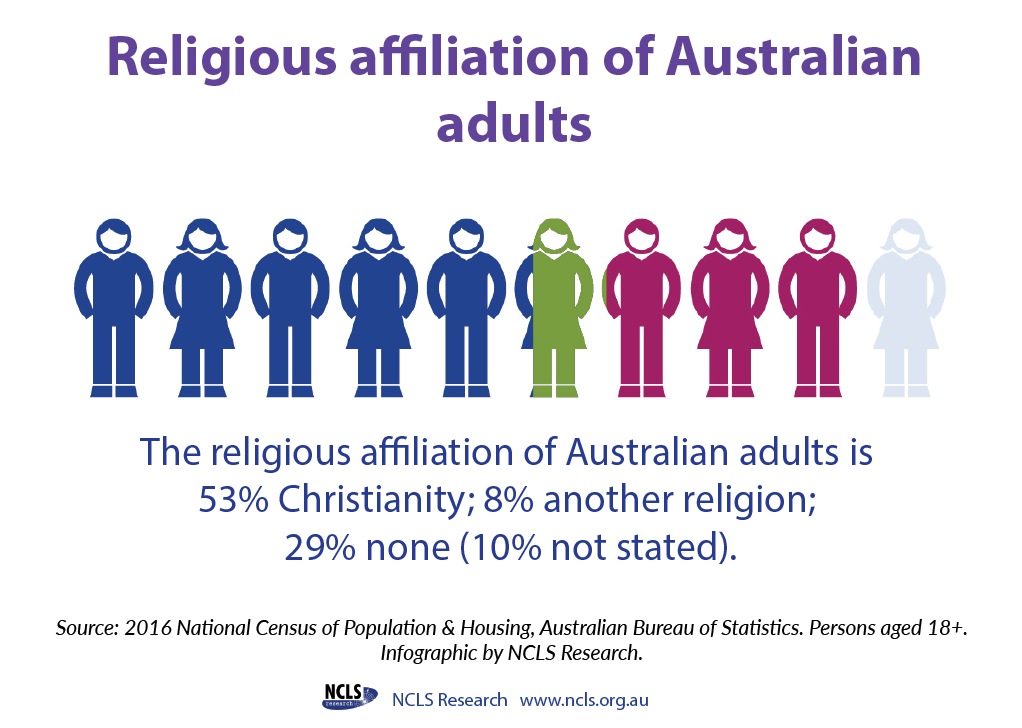 Religious affiliation of Australian adults

The religious affiliation of Australian adults is 53% Christianity; 8% another religion; 29% none (10% not stated).

Source: 2016 National Census of Population & Housing, Australian Bureau of Statistics. Persons aged 18+. Infographic by NCLS Research.

NCLS research NCLS Research www.ncls.org.au