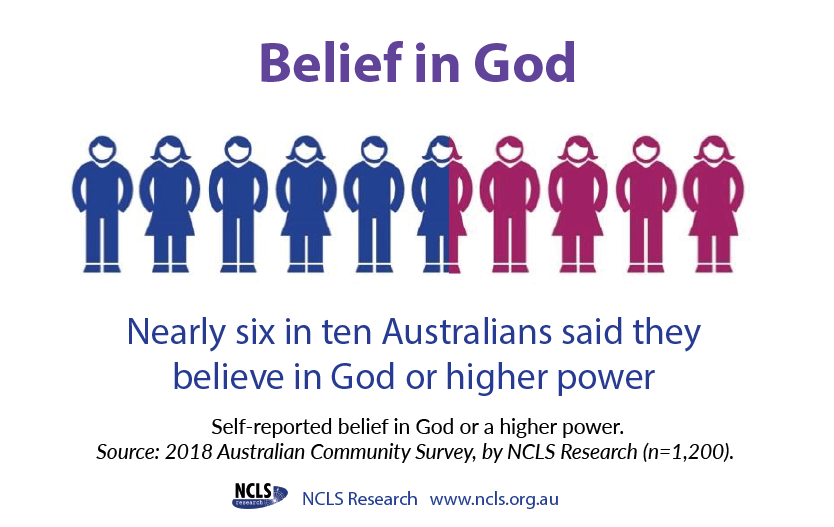 Belief in God

Nearly six in ten Australians said they believe in God or higher power

Self-reported belief in God or a higher power.
Source: 2018 Australian Community Survey, by NCLS Research (n=1,200).

NCLS research NCLS Research www.ncls.org.au