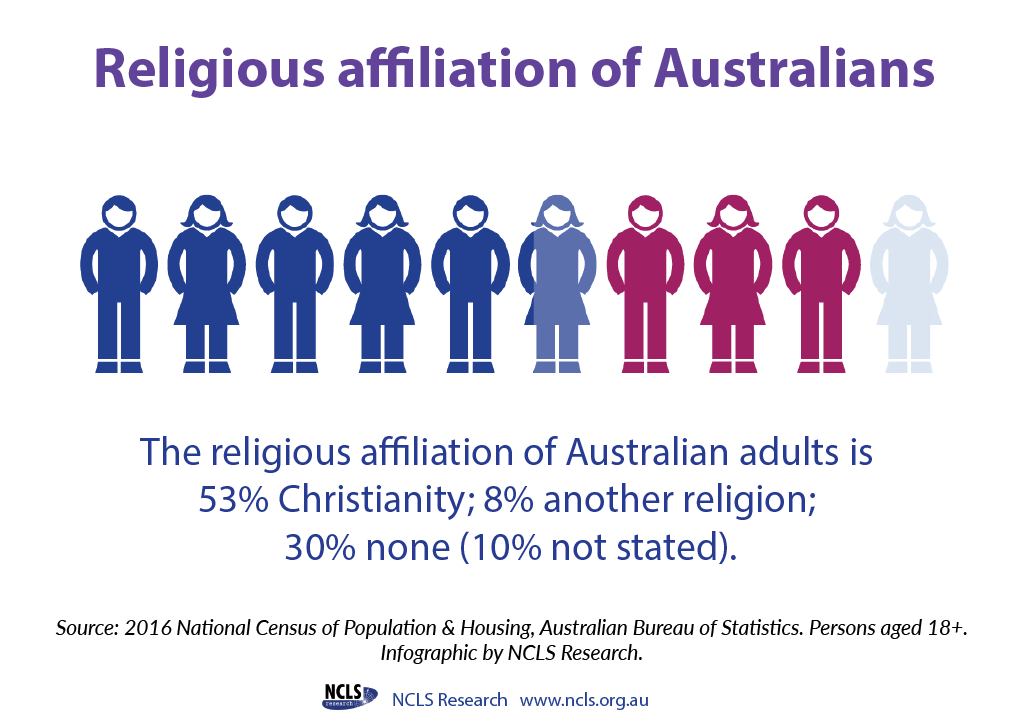 Religious affiliation of Australians

The religious affiliation of Australian adults is 53% Christianity; 8% another religion; 30% none (10% not stated).

Source: 2016 National Census of Population & Housing, Australian Bureau of Statistics. Persons aged 18+. Infographic by NCLS Research.

NCLS research

NCLS Research www.ncls.org.au