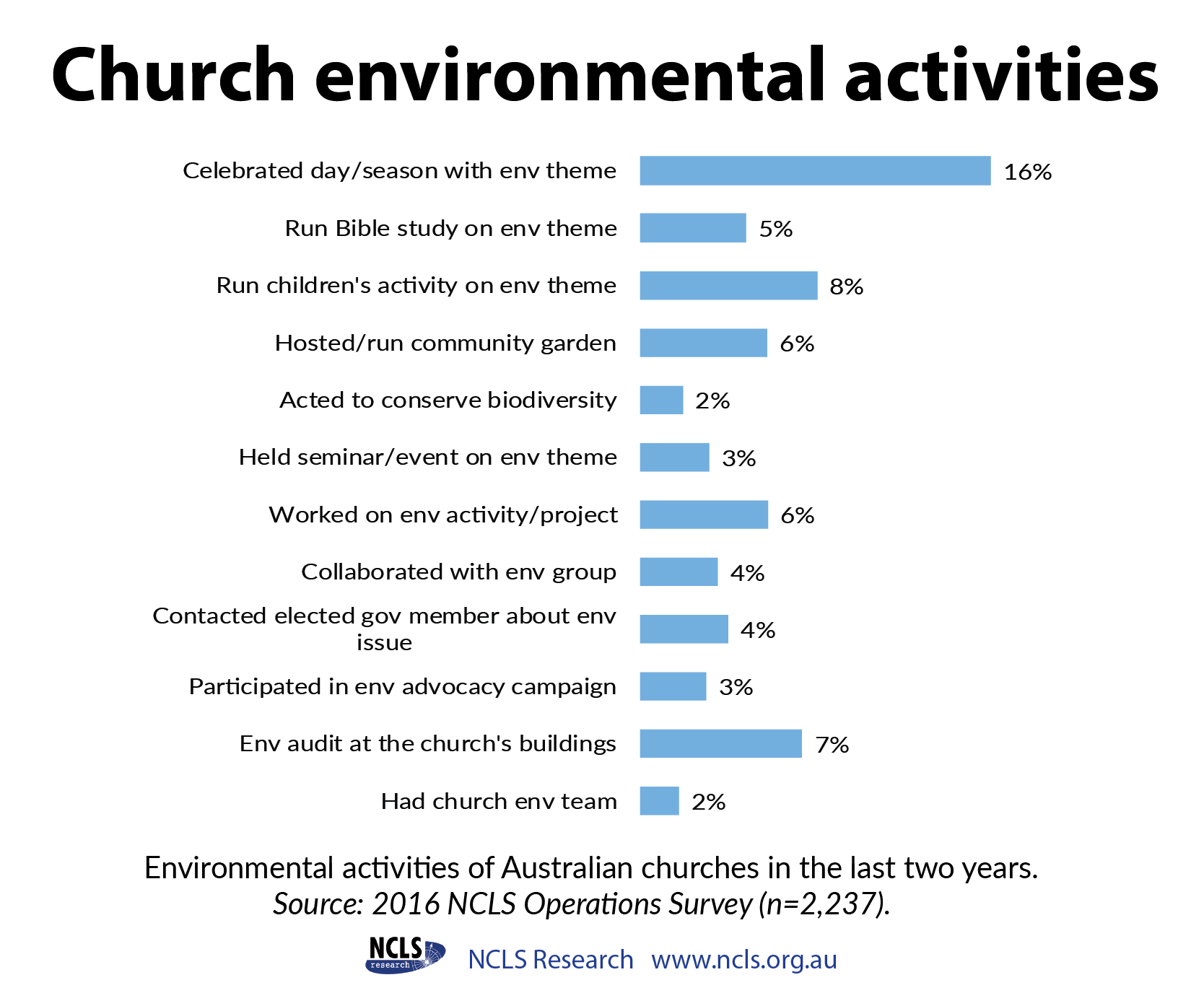 Church environmental activities

Celebrated day/season with env theme 16%

Run Bible study on env theme 5%

Run children's activity on env theme 8%

Hosted/run community garden 6%

Acted to conserve biodiversity 2%

Held seminar/event on env theme 3%

Worked on env activity/project 6%

Collaborated with env group 4%

Contacted elected gov member about env issue 4%

Participated in env advocacy campaign 3%

Env audit at the church's buildings 7%

Had church env team 2%

Environmental activities of Australian churches in the last two years.
Source: 2016 NCLS Operations Survey (n=2,237).

NCLS research NCLS Research www.ncls.org.au