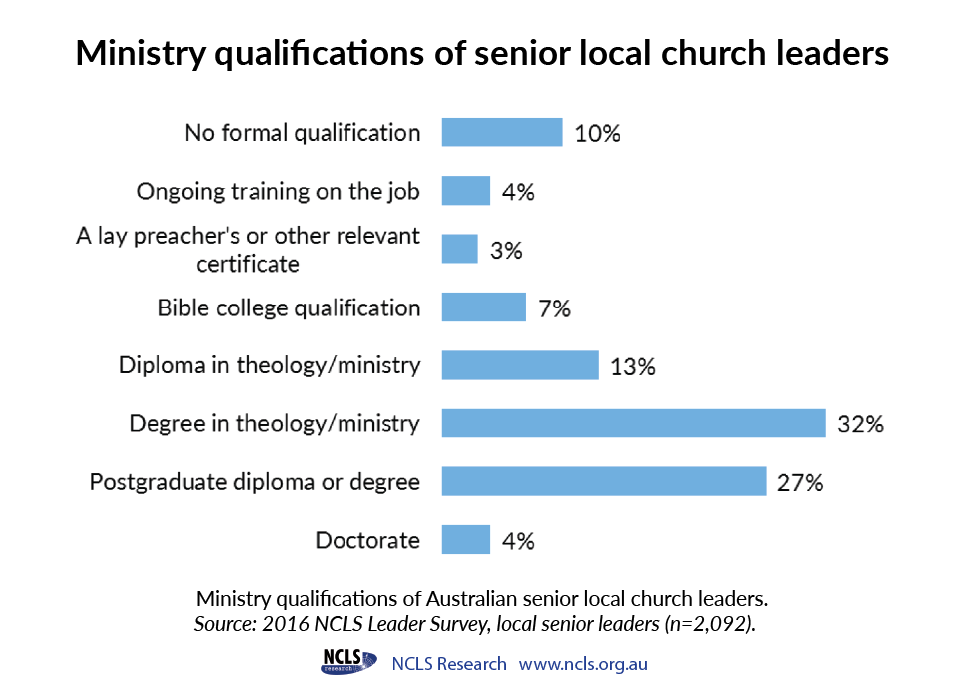 Ministry qualifications of senior local church leaders

No formal qualification 10%
Ongoing training on the job 4%
A lay preacher's or other relevant certificate 3%
Bible college qualification 7%
Diploma in theology/ministry 13%
Degree in theology/ministry 32%
Postgraduate diploma or degree 27%
Doctorate 4%

Ministry qualifications of Australian senior local church leaders.
Source: 2016 NCLS Leader Survey, local senior leaders (n=2,092).

NCLS research NCLS Research www.ncls.org.au