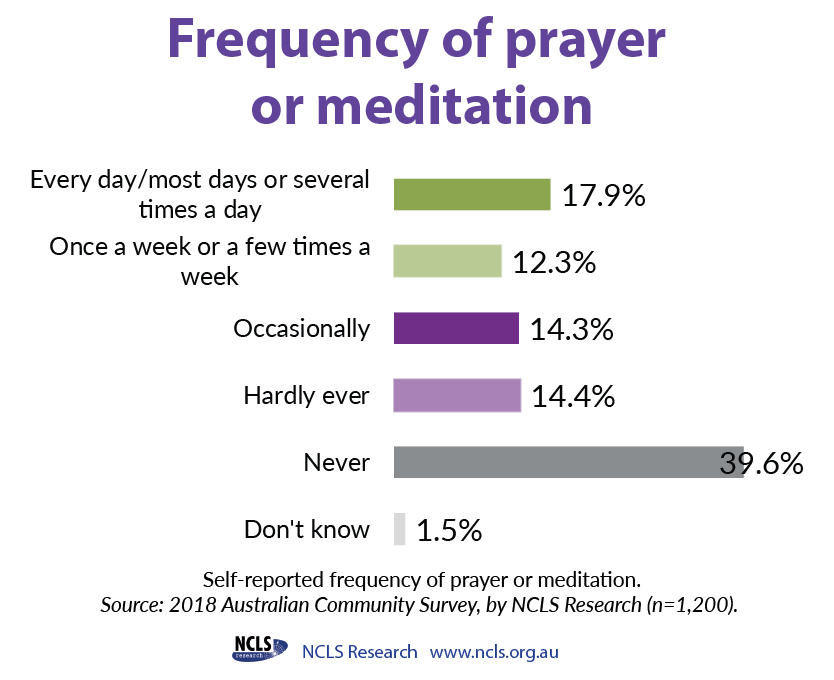 Frequency of prayer or meditation

Every day/most days or several times a day 17.9%

Once a week or a few times a week 12.3%

Occasionally 14.3%

Hardly ever 14.4%

Never 39.6%

Don't know 1.5%

Self-reported frequency of prayer or meditation.
Source: 2018 Australian Community Survey, by NCLS Research (n=1,200).

NCLS research NCLS Research www.ncls.org.au