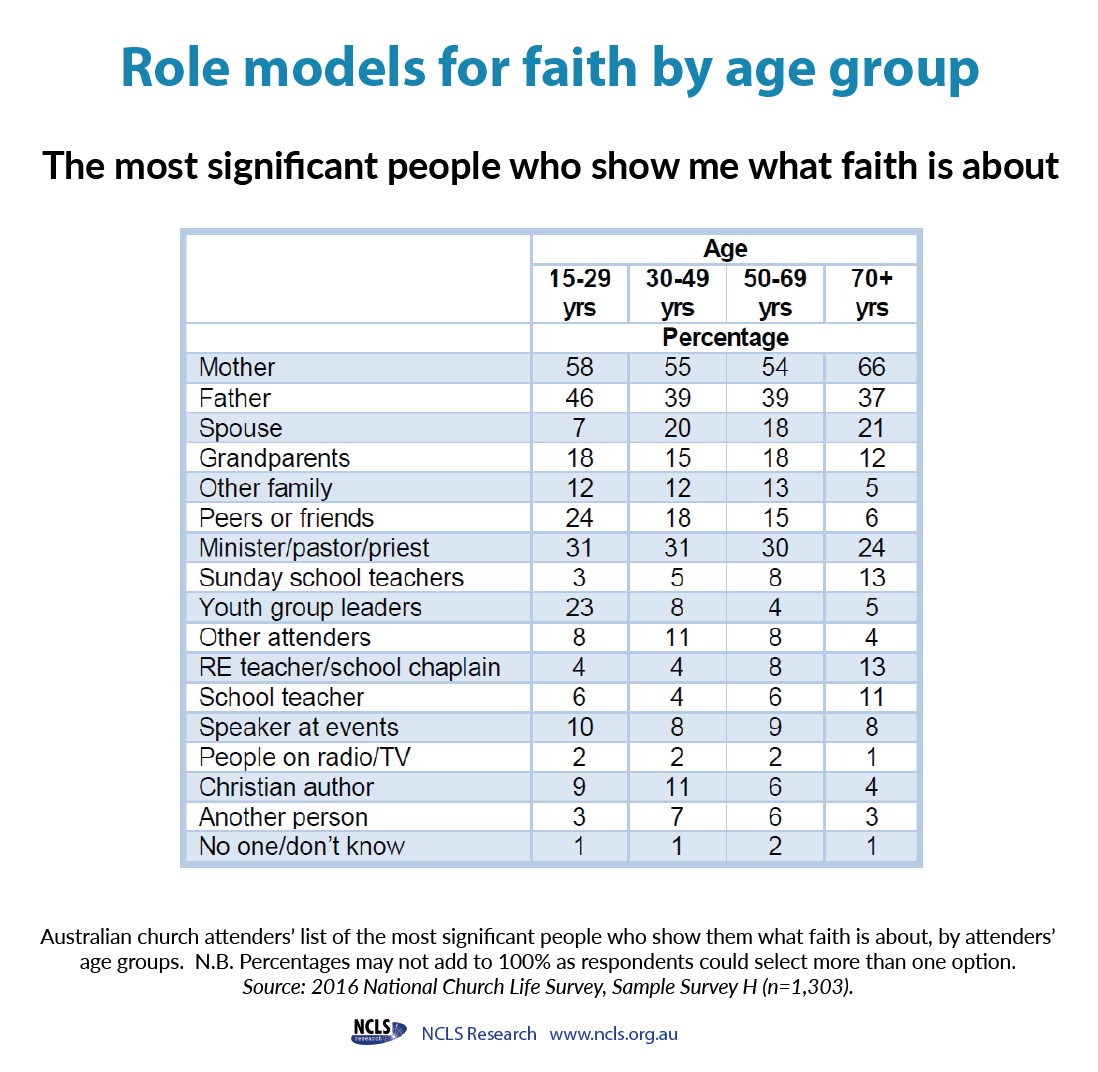 Role models for faith by age group

The most significant people who show me what faith is about

| | Age | | | |
|---|---|---|---|---|
| | 15-29 yrs | 30-49 yrs | 50-69 yrs | 70+ yrs |
| | Percentage | | | |
| Mother | 58 | 55 | 54 | 66 |
| Father | 46 | 39 | 39 | 37 |
| Spouse | 7 | 20 | 18 | 21 |
| Grandparents | 18 | 15 | 18 | 12 |
| Other family | 12 | 12 | 13 | 5 |
| Peers or friends | 24 | 18 | 15 | 6 |
| Minister/pastor/priest | 31 | 31 | 30 | 24 |
| Sunday school teachers | 3 | 5 | 8 | 13 |
| Youth group leaders | 23 | 8 | 4 | 5 |
| Other attenders | 8 | 11 | 8 | 4 |
| RE teacher/school chaplain | 4 | 4 | 8 | 13 |
| School teacher | 6 | 4 | 6 | 11 |
| Speaker at events | 10 | 8 | 9 | 8 |
| People on radio/TV | 2 | 2 | 2 | 1 |
| Christian author | 9 | 11 | 6 | 4 |
| Another person | 3 | 7 | 6 | 3 |
| No one/don't know | 1 | 1 | 2 | 1 |

Australian church attenders' list of the most significant people who show them what faith is about, by attenders' age groups. N.B. Percentages may not add to 100% as respondents could select more than one option.
Source: 2016 National Church Life Survey, Sample Survey H (n=1,303).

NCLS research NCLS Research www.ncls.org.au