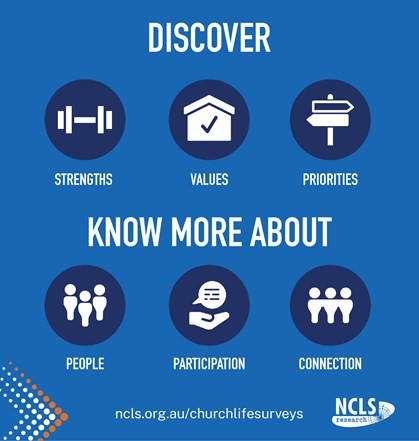 DISCOVER

STRENGTHS

VALUES

PRIORITIES

KNOW MORE ABOUT

PEOPLE

PARTICIPATION

CONNECTION

ncls.org.au/churchlifesurveys

NCLS research