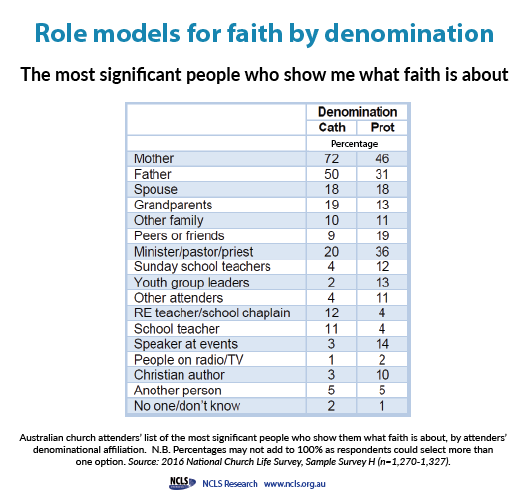 Role models for faith by denomination

The most significant people who show me what faith is about

| | Denomination | |
|---|---|---|
| | Cath | Prot |
| | Percentage | |
| Mother | 72 | 46 |
| Father | 50 | 31 |
| Spouse | 18 | 18 |
| Grandparents | 19 | 13 |
| Other family | 10 | 11 |
| Peers or friends | 9 | 19 |
| Minister/pastor/priest | 20 | 36 |
| Sunday school teachers | 4 | 12 |
| Youth group leaders | 2 | 13 |
| Other attenders | 4 | 11 |
| RE teacher/school chaplain | 12 | 4 |
| School teacher | 11 | 4 |
| Speaker at events | 3 | 14 |
| People on radio/TV | 1 | 2 |
| Christian author | 3 | 10 |
| Another person | 5 | 5 |
| No one/don't know | 2 | 1 |

Australian church attenders' list of the most significant people who show them what faith is about, by attenders' denominational affiliation. N.B. Percentages may not add to 100% as respondents could select more than one option. Source: 2016 National Church Life Survey, Sample Survey H (n=1,270-1,327).

NCLS NCLS Research www.ncls.org.au