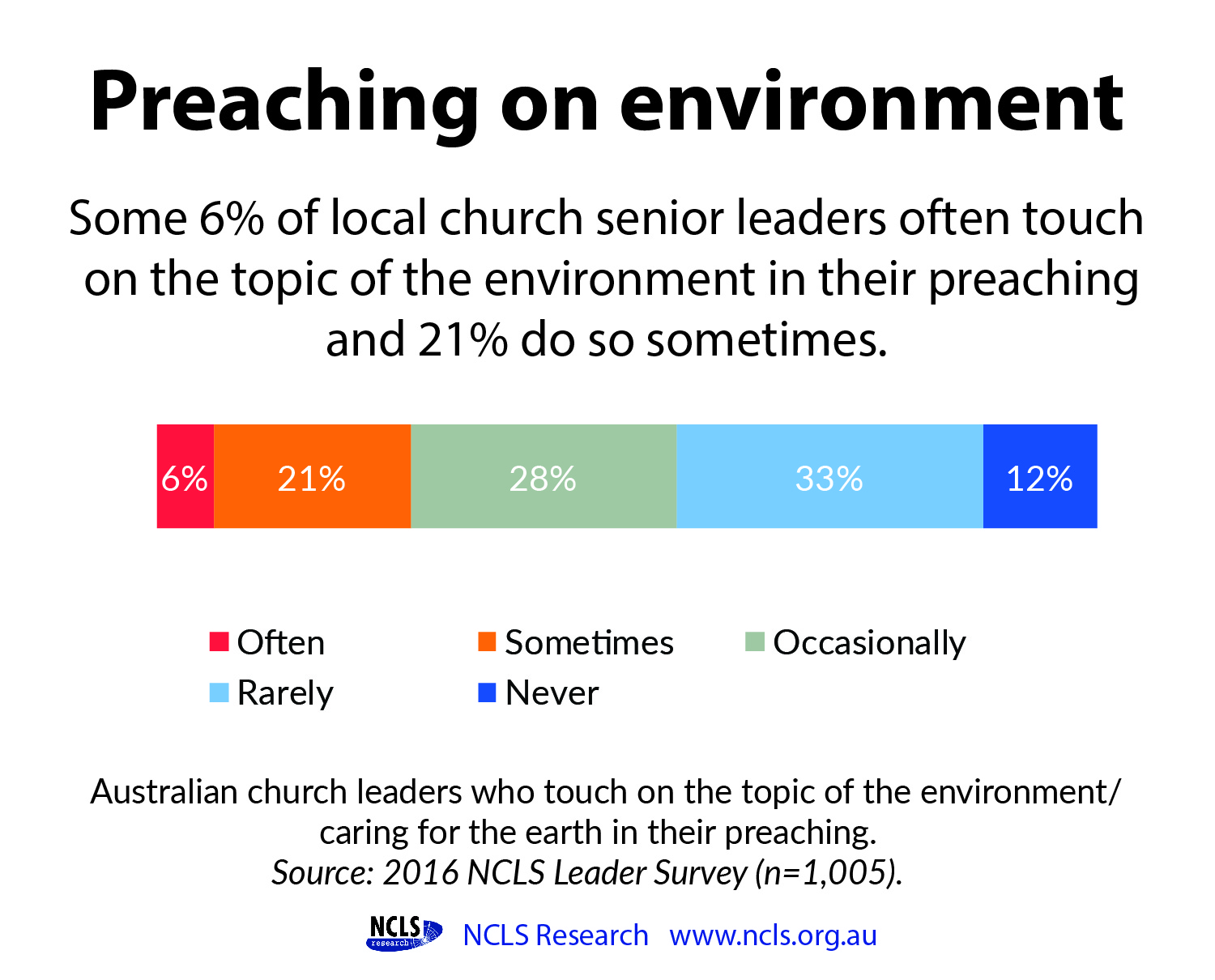 Preaching on environment

Some 6% of local church senior leaders often touch on the topic of the environment in their preaching and 21% do so sometimes.

6% 21% 28% 33% 12%

Often Sometimes Occasionally
Rarely Never

Australian church leaders who touch on the topic of the environment/ caring for the earth in their preaching.
Source: 2016 NCLS Leader Survey (n=1,005).

NCLS research NCLS Research www.ncls.org.au