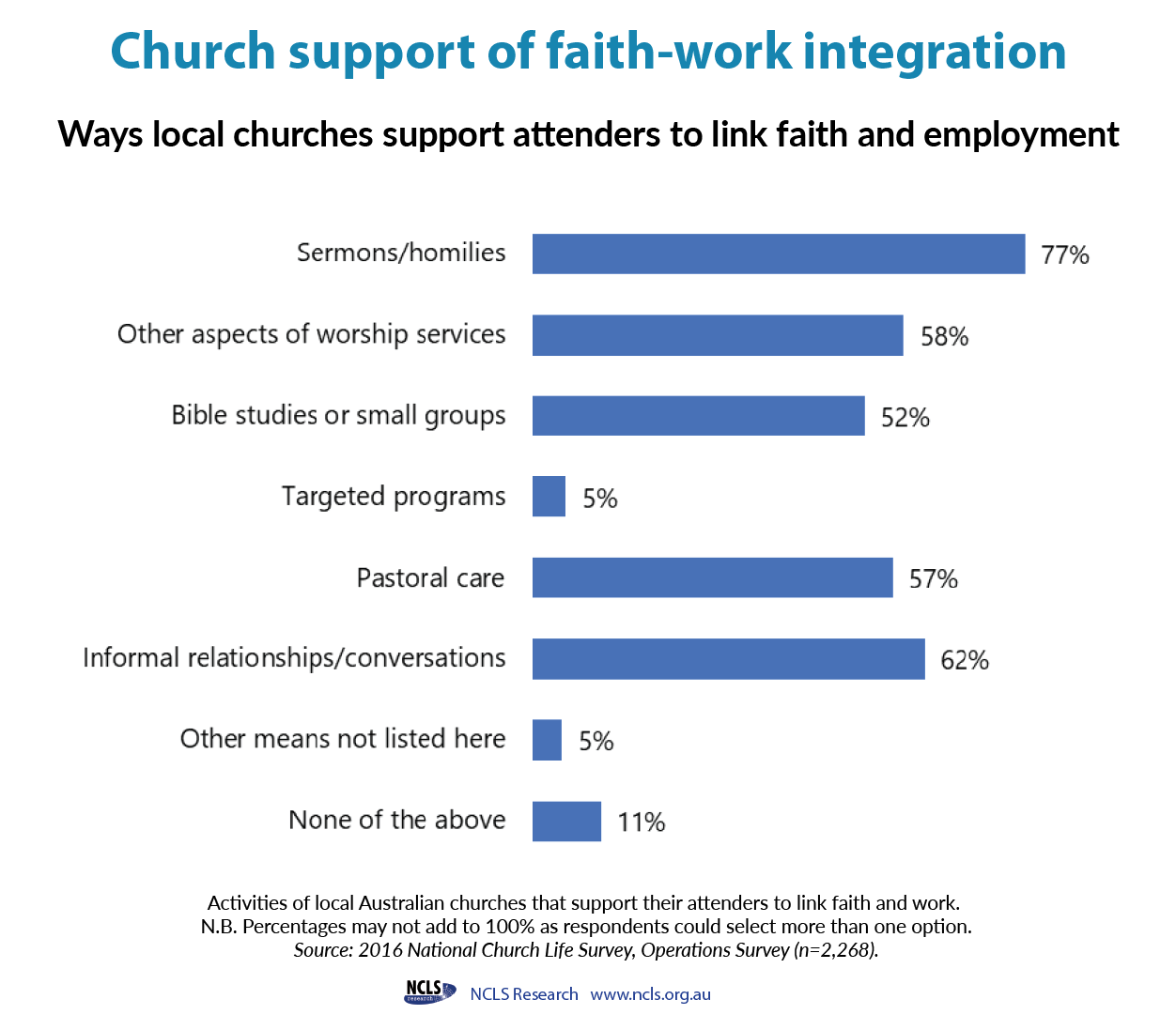 Church support of faith-work integration

Ways local churches support attenders to link faith and employment

Sermons/homilies 77%

Other aspects of worship services 58%

Bible studies or small groups 52%

Targeted programs 5%

Pastoral care 57%

Informal relationships/conversations 62%

Other means not listed here 5%

None of the above 11%

Activities of local Australian churches that support their attenders to link faith and work. N.B. Percentages may not add to 100% as respondents could select more than one option. Source: 2016 National Church Life Survey, Operations Survey (n=2,268).

NCLS research NCLS Research www.ncls.org.au