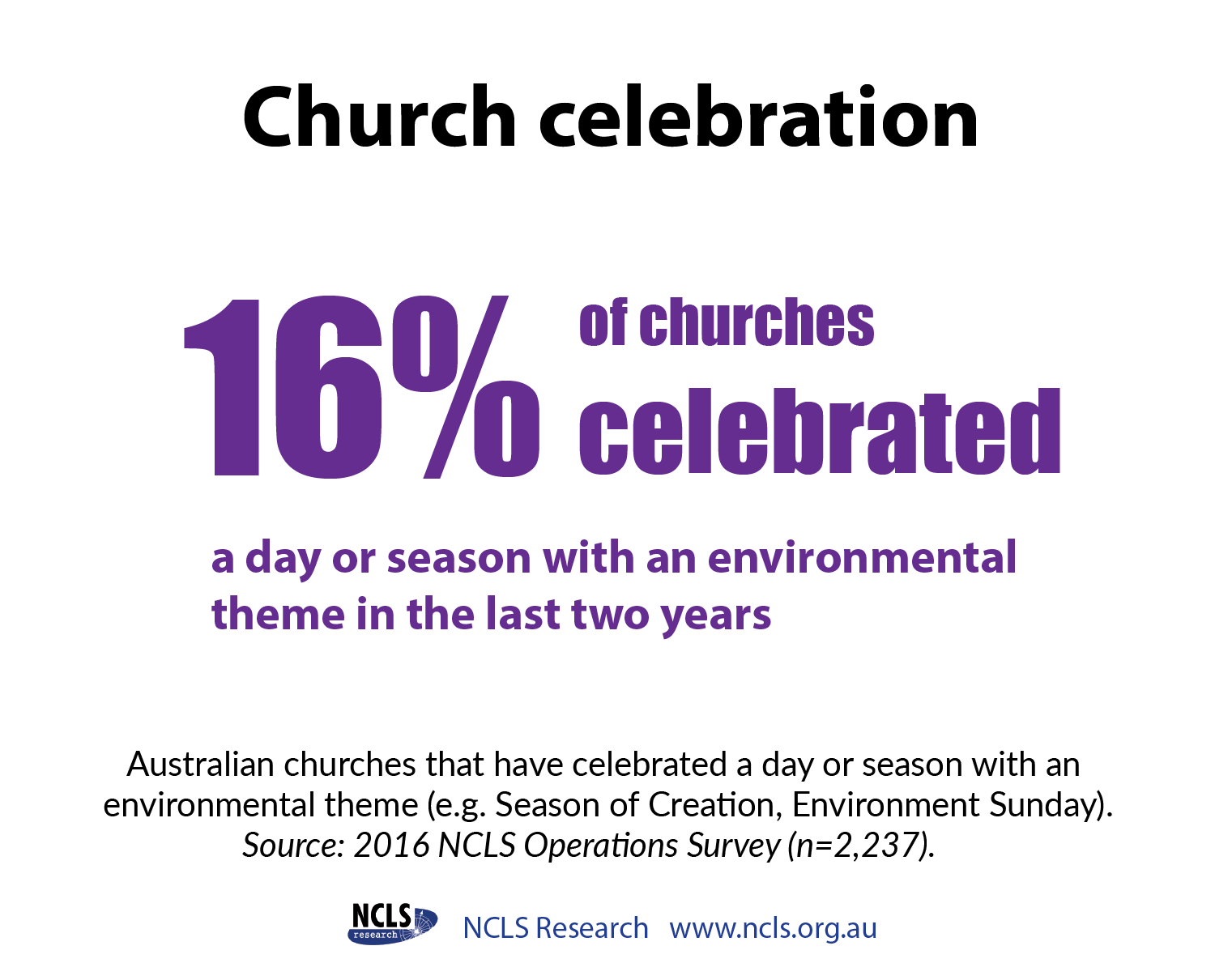 Church celebration

16% of churches celebrated

a day or season with an environmental theme in the last two years

Australian churches that have celebrated a day or season with an environmental theme (e.g. Season of Creation, Environment Sunday).
Source: 2016 NCLS Operations Survey (n=2,237).

NCLS research NCLS Research www.ncls.org.au