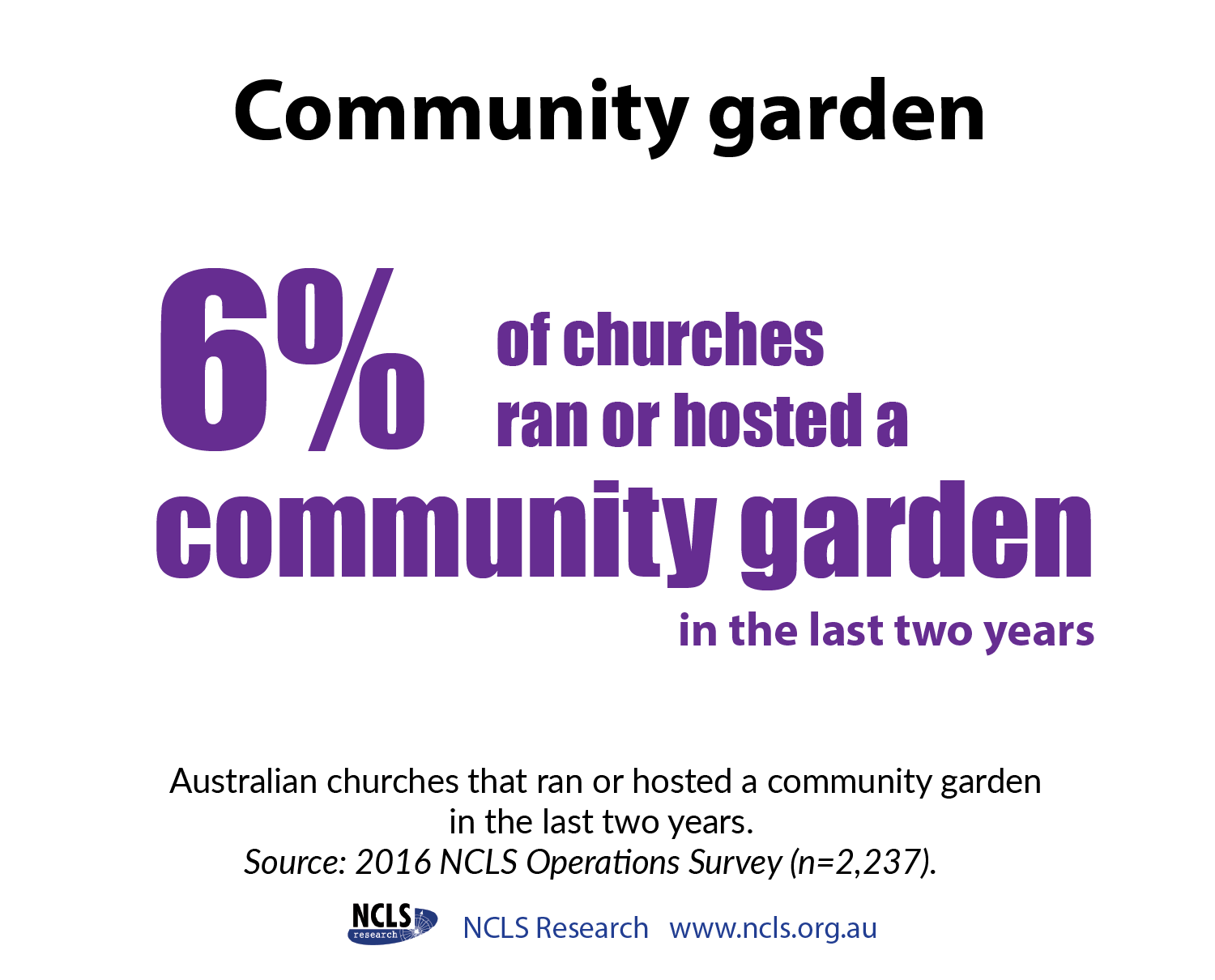 Community garden

6% of churches ran or hosted a community garden in the last two years

Australian churches that ran or hosted a community garden in the last two years.
Source: 2016 NCLS Operations Survey (n=2,237).

NCLS research NCLS Research www.ncls.org.au